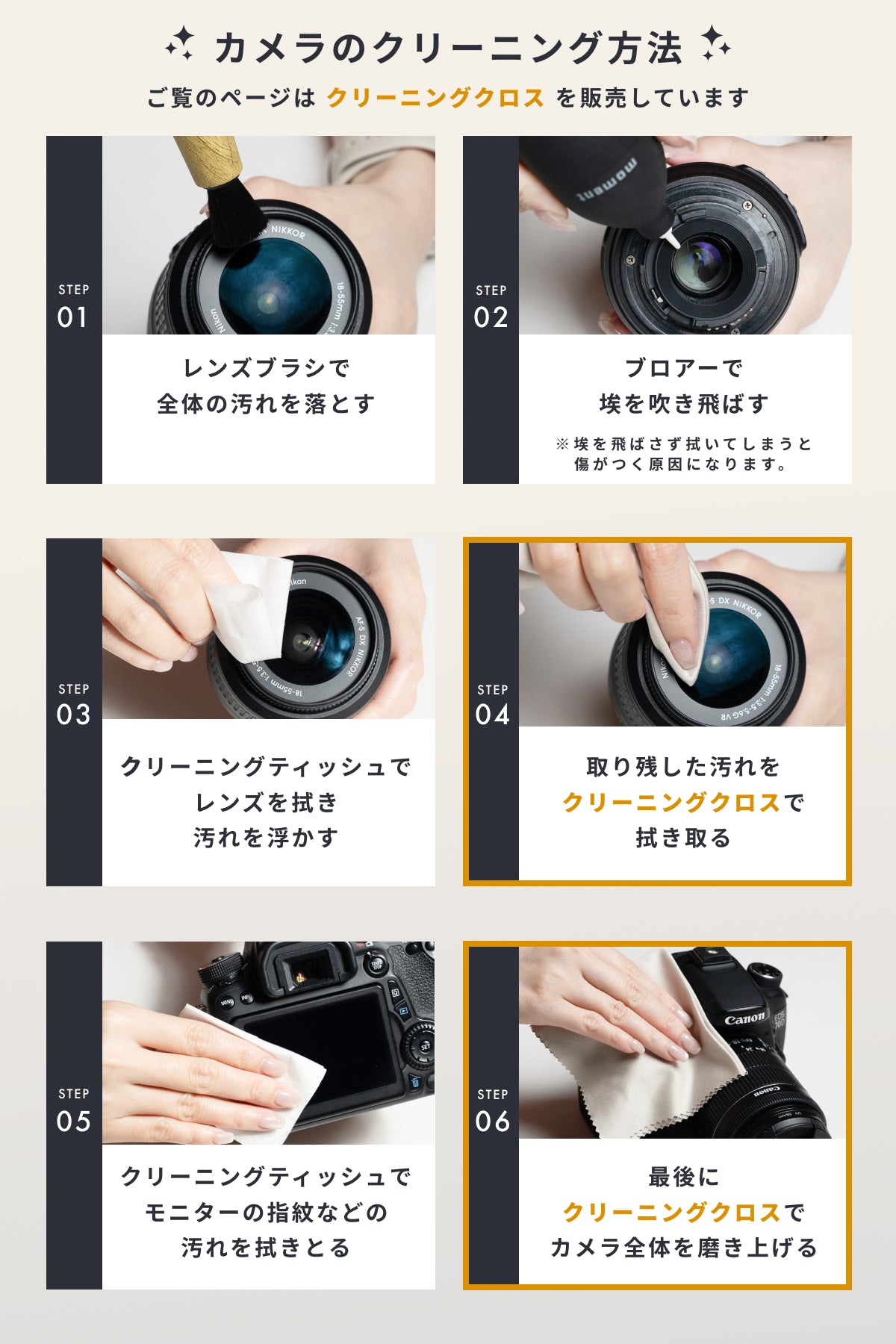 カメラのクリーニング方法

ご覧のページは クリーニングクロス を販売しています

STEP 01

レンズブラシで
全体の汚れを落とす

STEP 02

ブロアーで
埃を吹き飛ばす

※埃を飛ばさず拭いてしまうと
傷がつく原因になります。

STEP 03

クリーニングティッシュで
レンズを拭き
汚れを浮かす

STEP 04

取り残した汚れを
クリーニングクロスで
拭き取る

STEP 05

クリーニングティッシュで
モニターの指紋などの
汚れを拭きとる

STEP 06

最後に
クリーニングクロスで
カメラ全体を磨き上げる