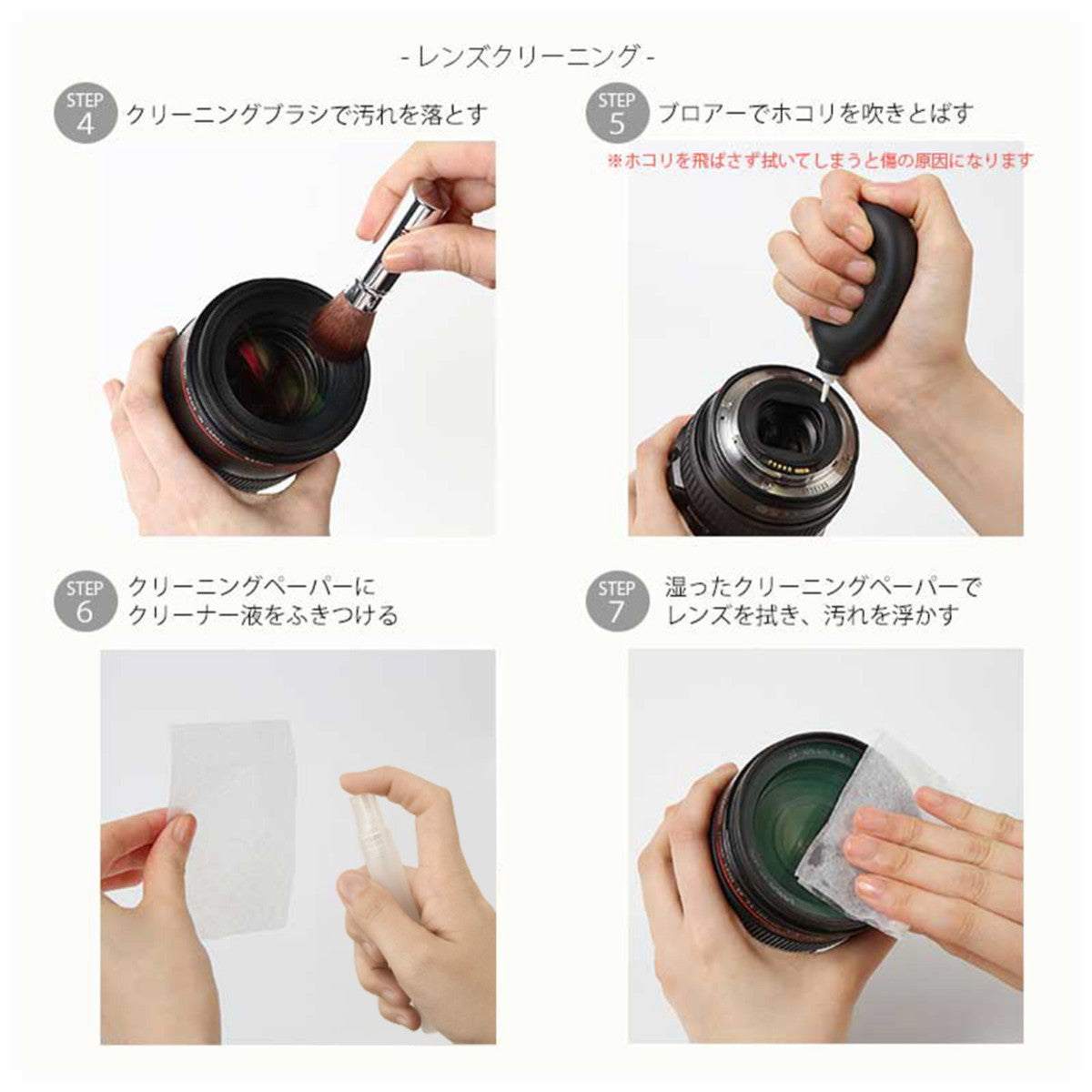 - レンズクリーニング -

STEP 4 クリーニングブラシで汚れを落とす

STEP 5 ブロアーでホコリを吹きとばす

※ホコリを飛ばさず拭いてしまうと傷の原因になります

STEP 6 クリーニングペーパーに
クリーナー液をふきつける

STEP 7 湿ったクリーニングペーパーで
レンズを拭き、汚れを浮かす